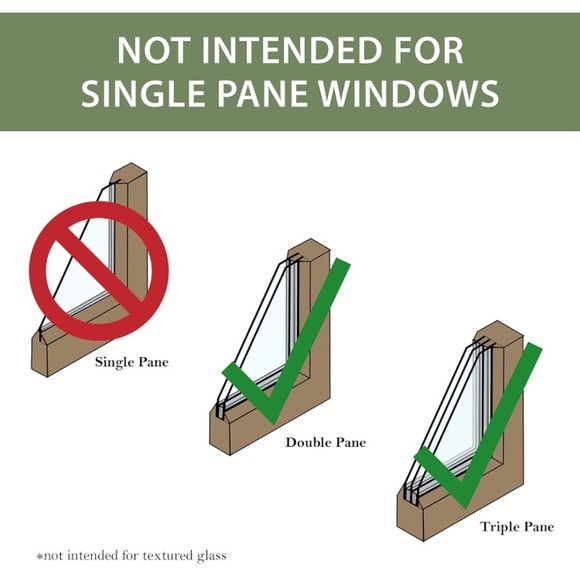 NOT INTENDED FOR SINGLE PANE WINDOWS

Single Pane

Double Pane

Triple Pane

*not intended for textured glass